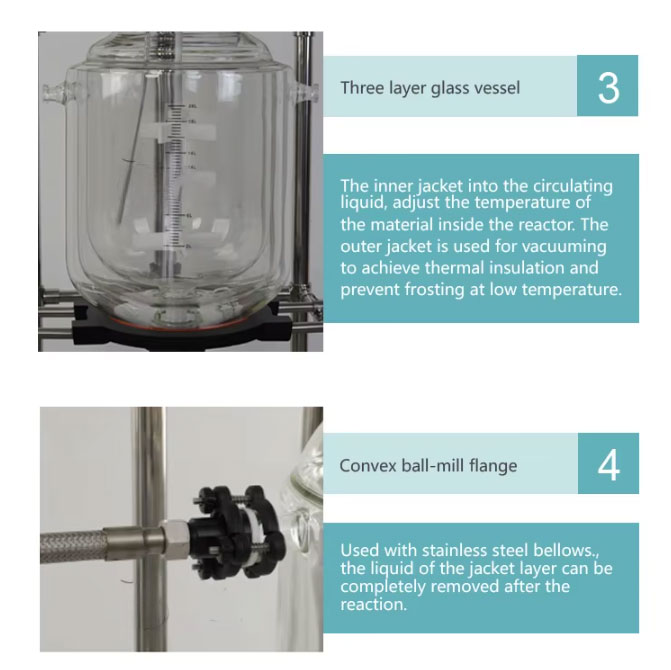 Three layer glass vessel

3

The inner jacket into the circulating liquid, adjust the temperature of the material inside the reactor. The outer jacket is used for vacuuming to achieve thermal insulation and prevent frosting at low temperature.

Convex ball-mill flange

4

Used with stainless steel bellows., the liquid of the jacket layer can be completely removed after the reaction.