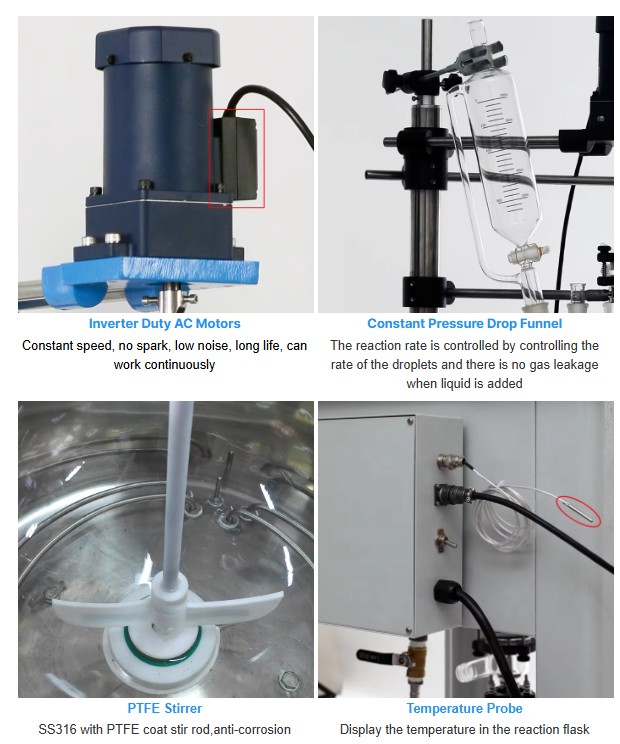 Inverter Duty AC Motors
Constant speed, no spark, low noise, long life, can work continuously

Constant Pressure Drop Funnel
The reaction rate is controlled by controlling the rate of the droplets and there is no gas leakage when liquid is added

PTFE Stirrer
SS316 with PTFE coat stir rod,anti-corrosion

Temperature Probe
Display the temperature in the reaction flask