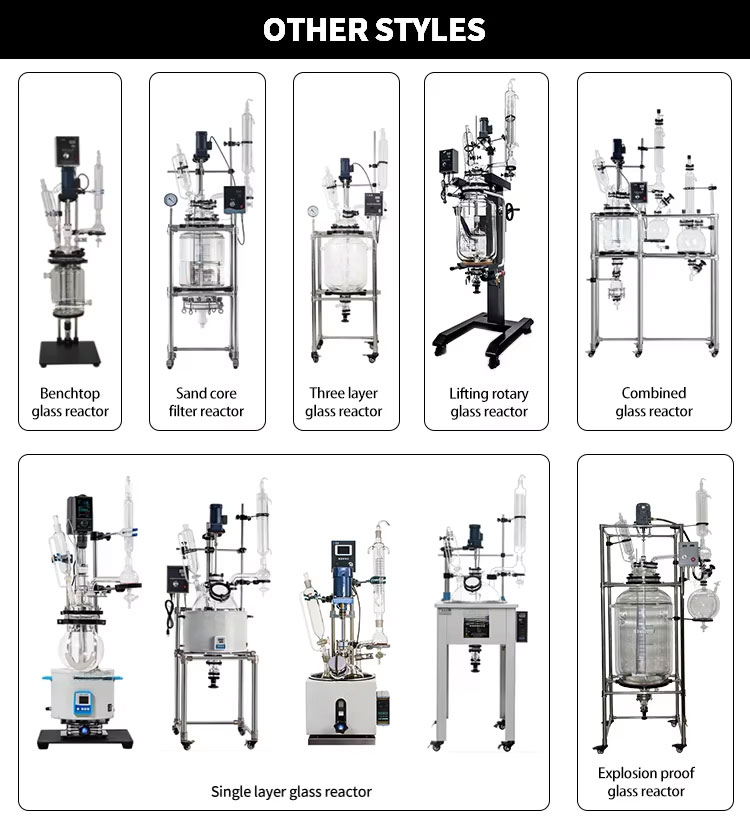 OTHER STYLES

Benchtop glass reactor

Sand core filter reactor

Three layer glass reactor

Lifting rotary glass reactor

Combined glass reactor

Single layer glass reactor

Explosion proof glass reactor